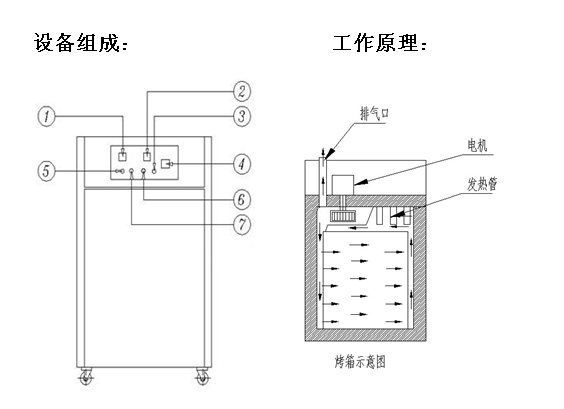 设备组成:

1
2
3
4
5
6
7

工作原理:

排气口
电机
发热管

烤箱示意图